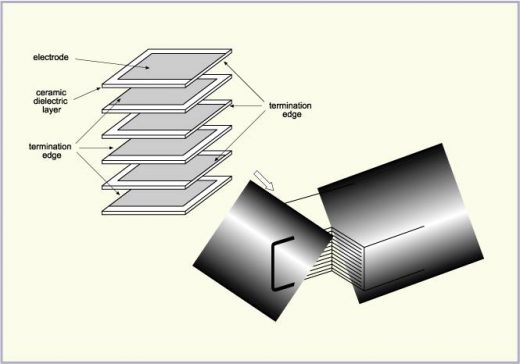 electrode

ceramic dielectric layer

termination edge

termination edge